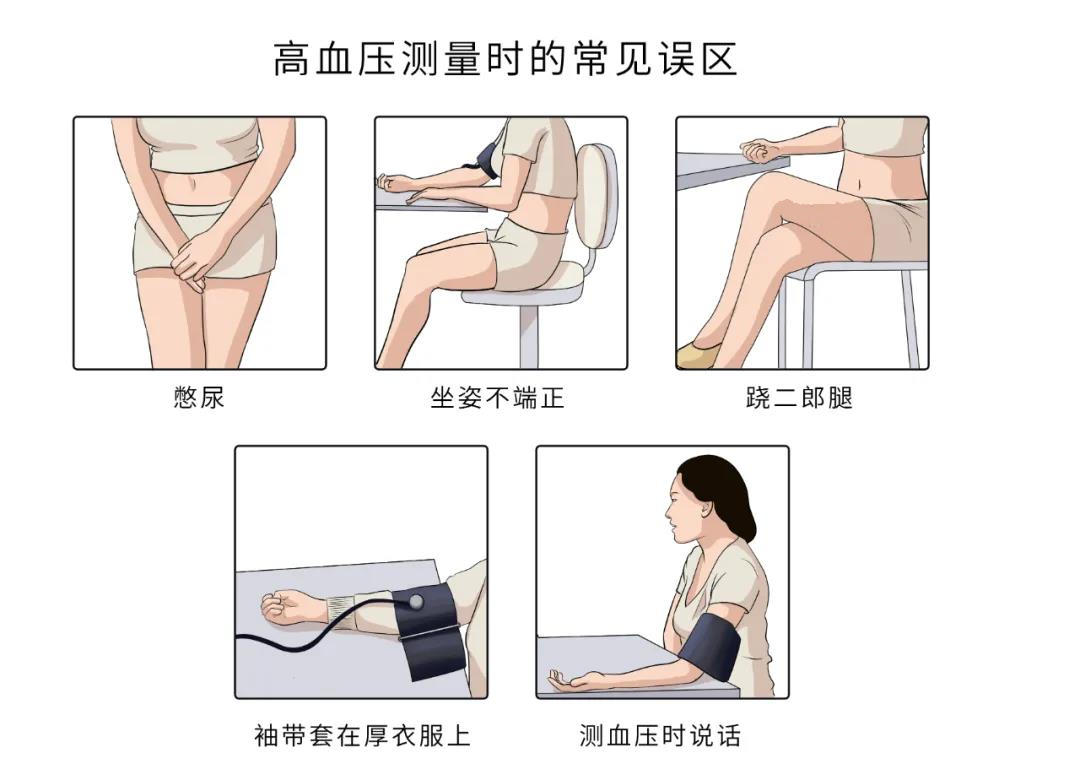 高血压测量时的常见误区

憋尿

坐姿不端正

跷二郎腿

袖带套在厚衣服上

测血压时说话